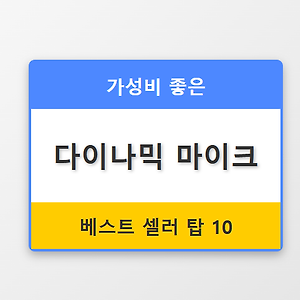 가성비 좋은

다이나믹 마이크

베스트 셀러 탑 10