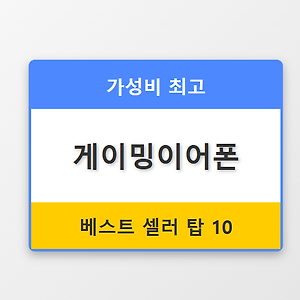 가성비 최고

게이밍이어폰

베스트 셀러 탑 10