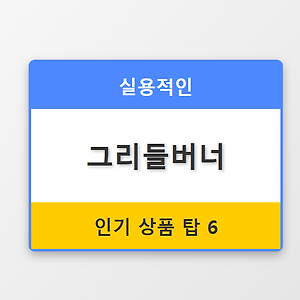 실용적인

그리들버너

인기 상품 탑 6