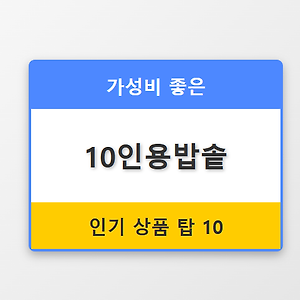 가성비 좋은

10인용밥솥

인기 상품 탑 10