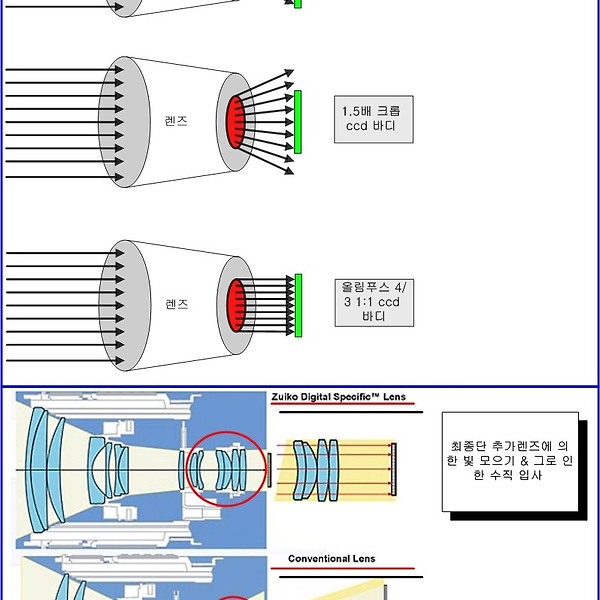 렌즈

1.5배 크롭 ccd 바디

렌즈

올림푸스 4/3 1:1 ccd 바디

Zuiko Digital Specific™ Lens

최종단 추가렌즈에 의한 빛 모으기 & 그로 인한 수직 입사

Conventional Lens