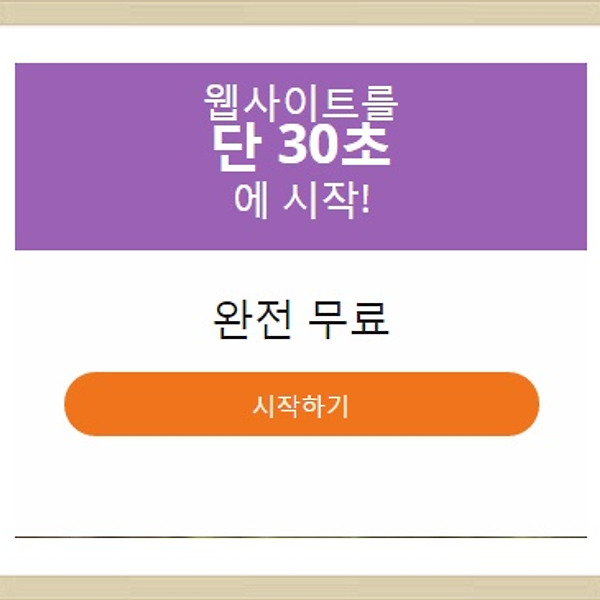 웹사이트를
단 30초
에 시작!

완전 무료

시작하기